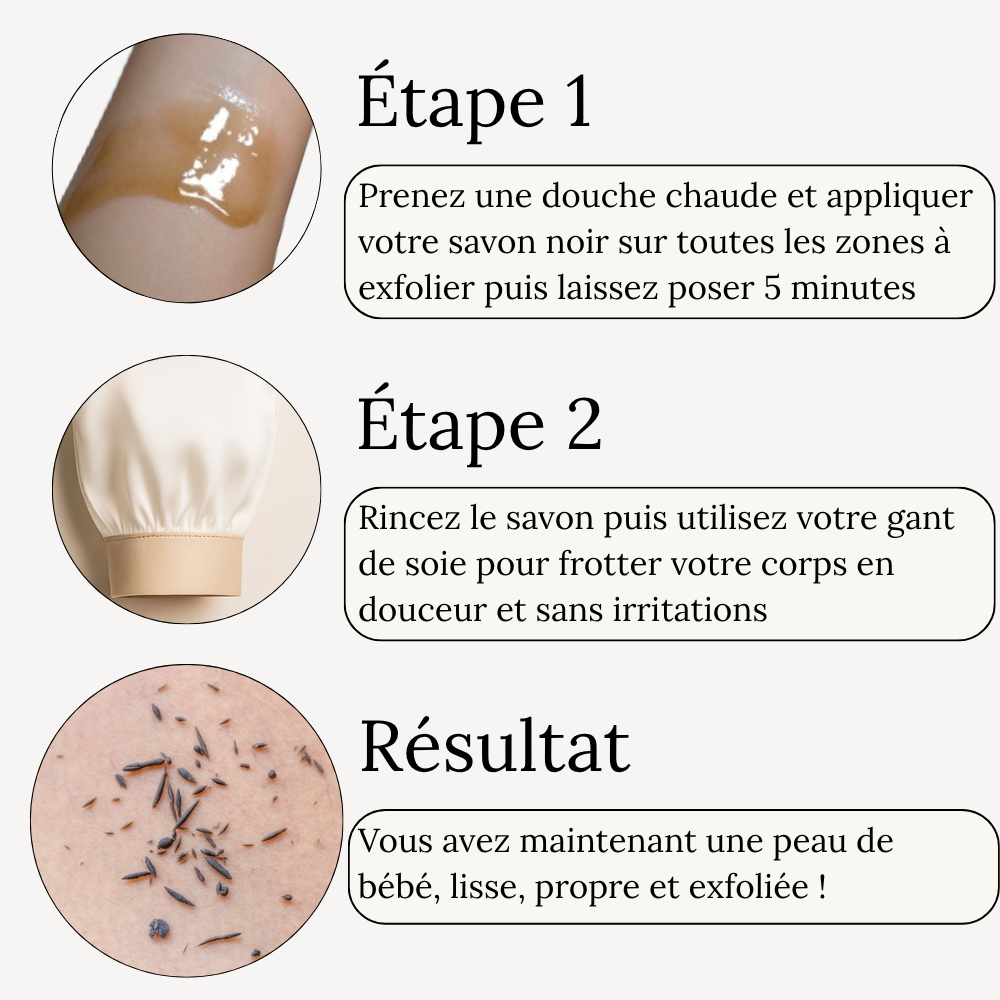 Étape 1

Prenez une douche chaude et appliquer votre savon noir sur toutes les zones à exfolier puis laissez poser 5 minutes

Étape 2

Rincez le savon puis utilisez votre gant de soie pour frotter votre corps en douceur et sans irritations

Résultat

Vous avez maintenant une peau de bébé, lisse, propre et exfoliée !